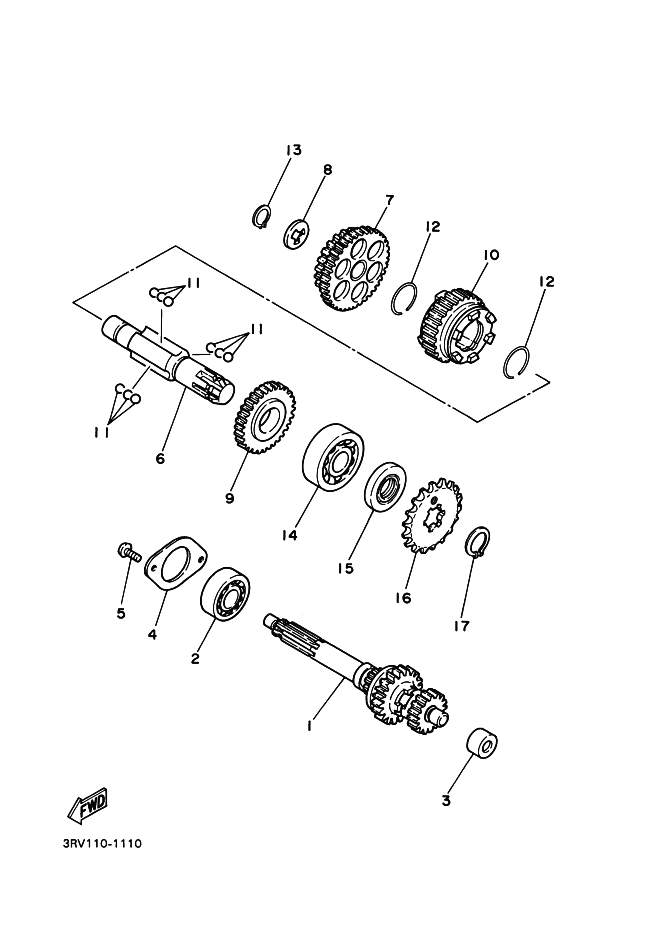 13
8
7
12
10
12
11
11
11
6
9
14
15
16
17
5
4
2
1
3
FWD
3RV110-1110