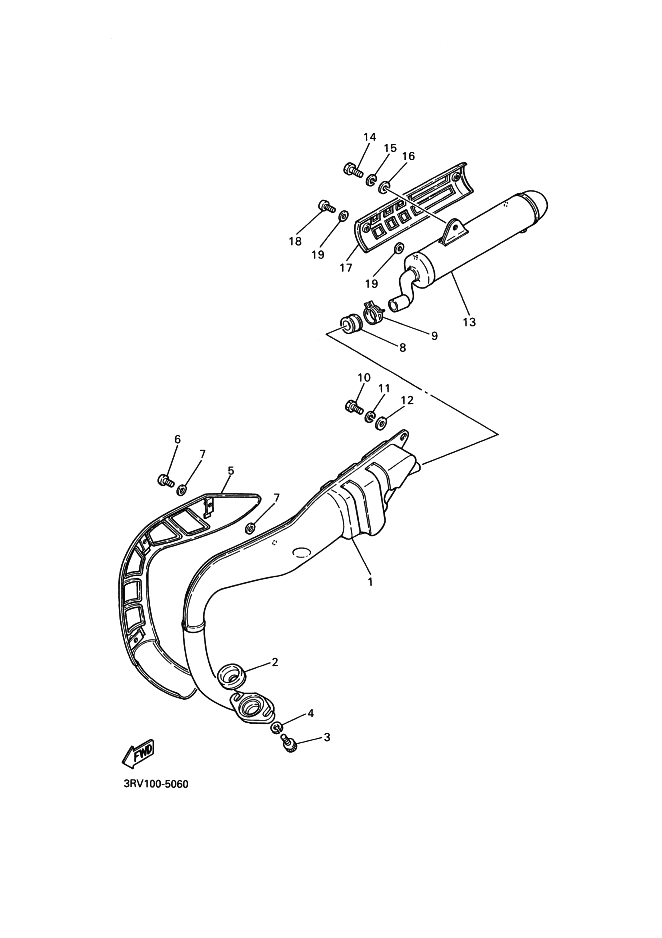 14
15
16
18
19
17
19
13
9
8
10
11
12
6
7
5
7
1
2
4
3
FWD
3RV100-5060