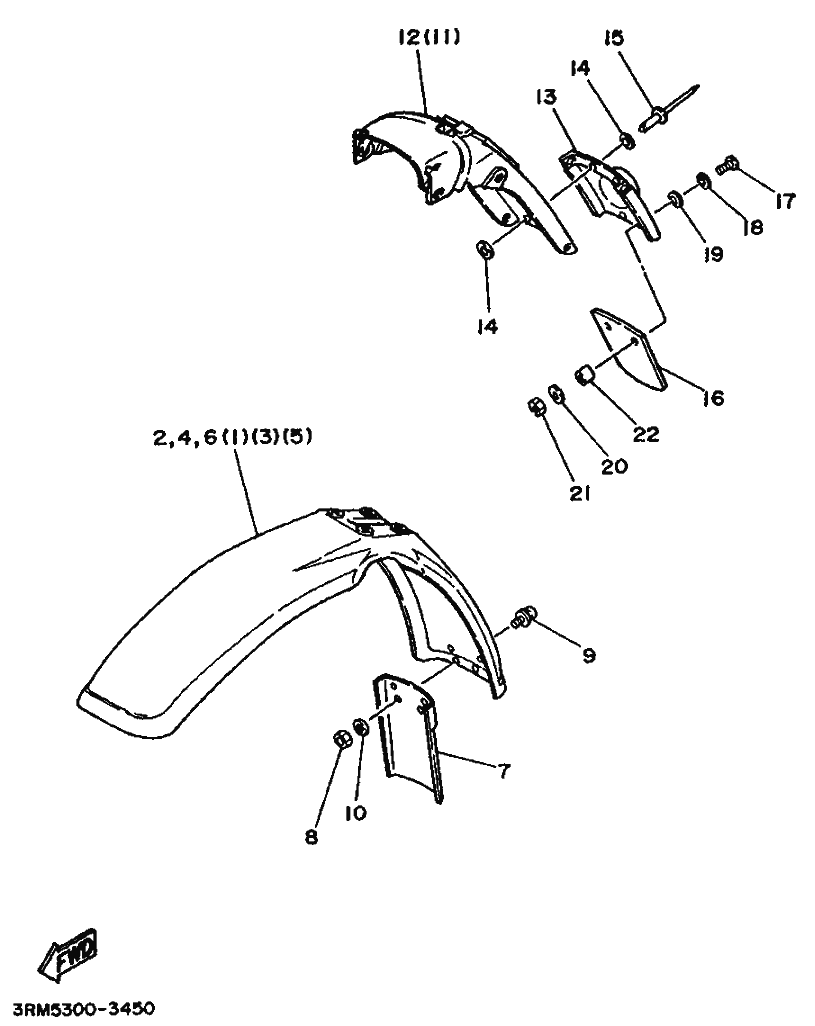 12(11)
15
14
13
17
18
19
14
16
22
20
21
2,4,6(1)(3)(5)
9
7
10
8
FWD
3RM5300-3450