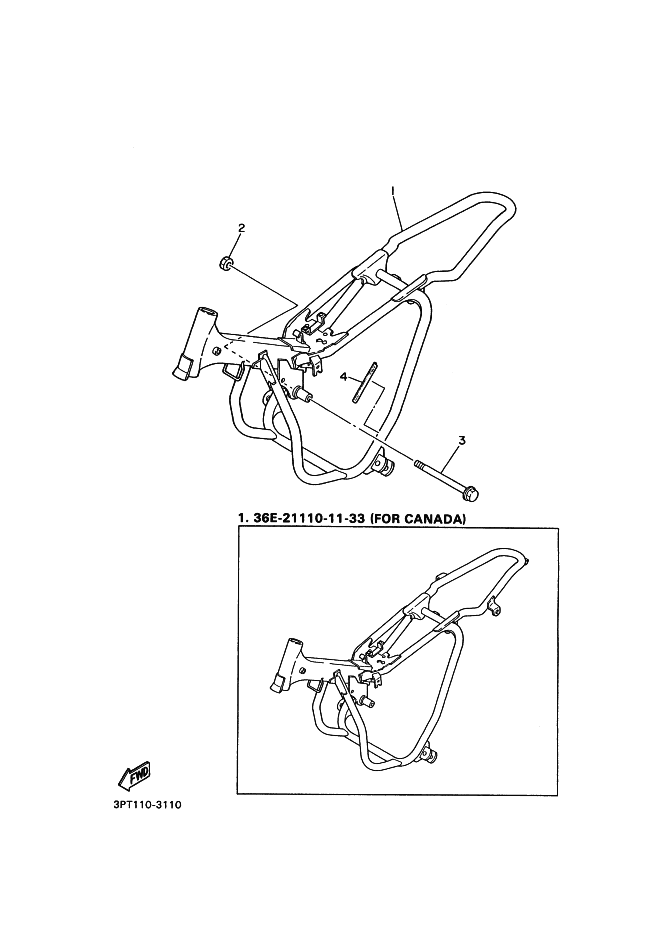 1

2

4

3

1. 36E-21110-11-33 (FOR CANADA)

FWD

3PT110-3110