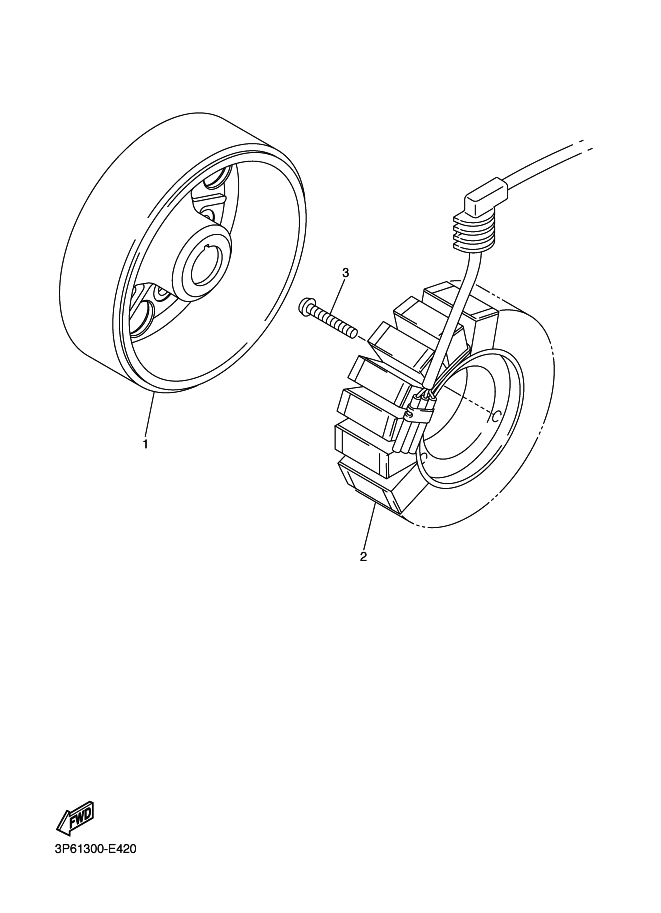 3

1

2

FWD

3P61300-E420