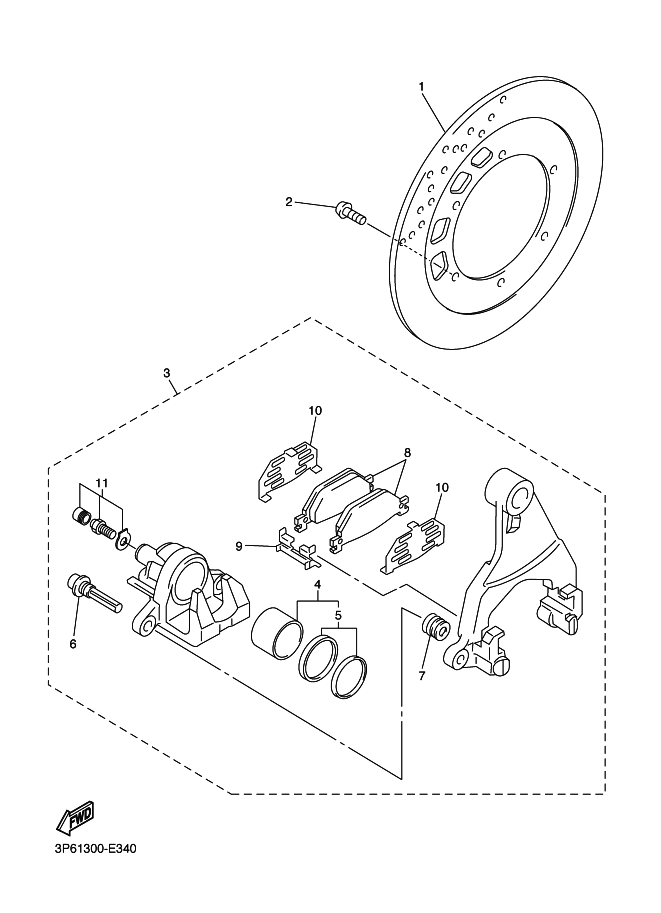 1
2
3
10
8
11
10
9
4
5
6
7
FWD
3P61300-E340