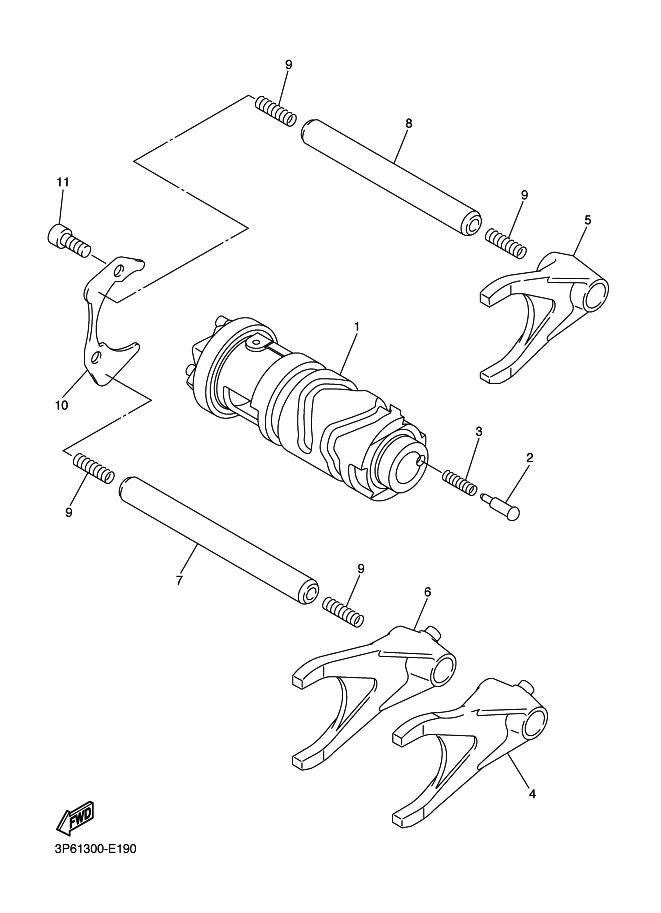 9
8
11
9
5
1
10
3
2
9
7
9
6
4
FWD
3P61300-E190