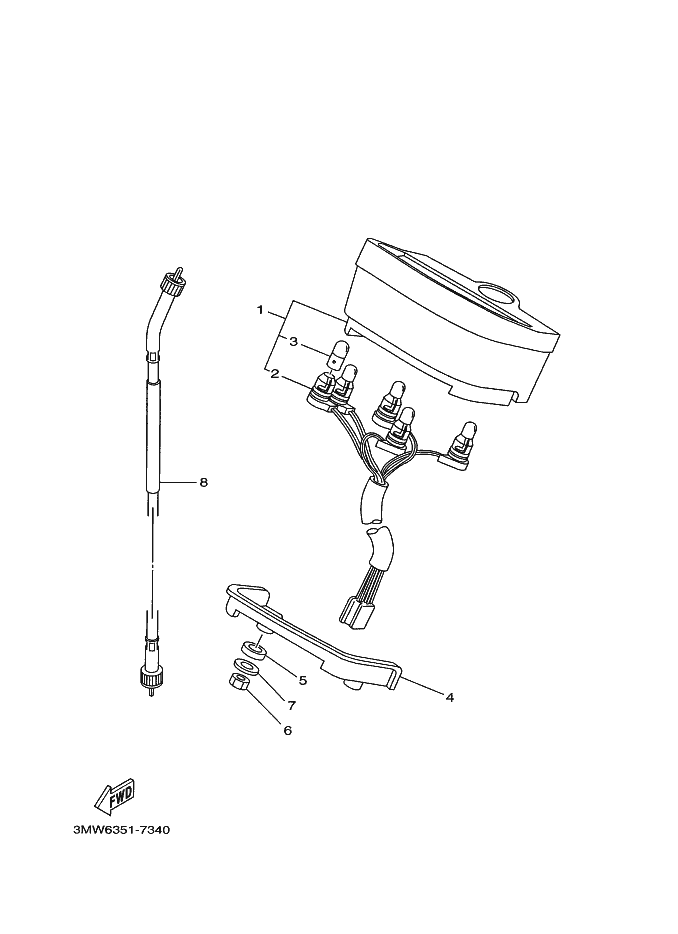 1
3
2
8
5
7
6
4
FWD
3MW6351-7340