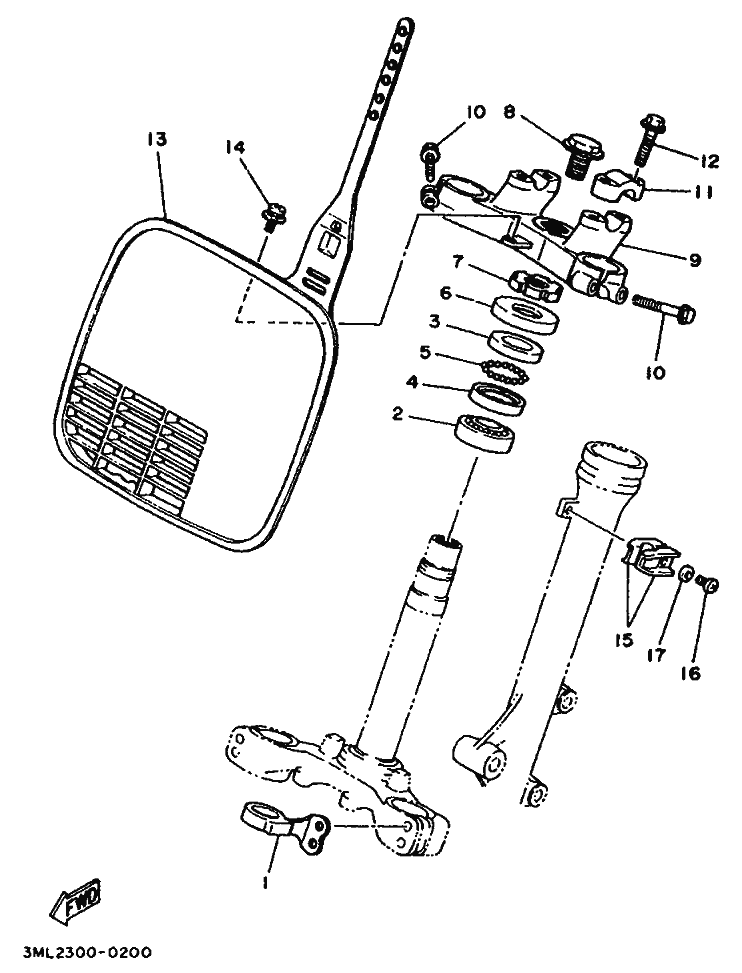 13
14
10
8
12
11
9
7
6
3
5
4
2
10
15
17
16
1
FWD
3ML2300-0200