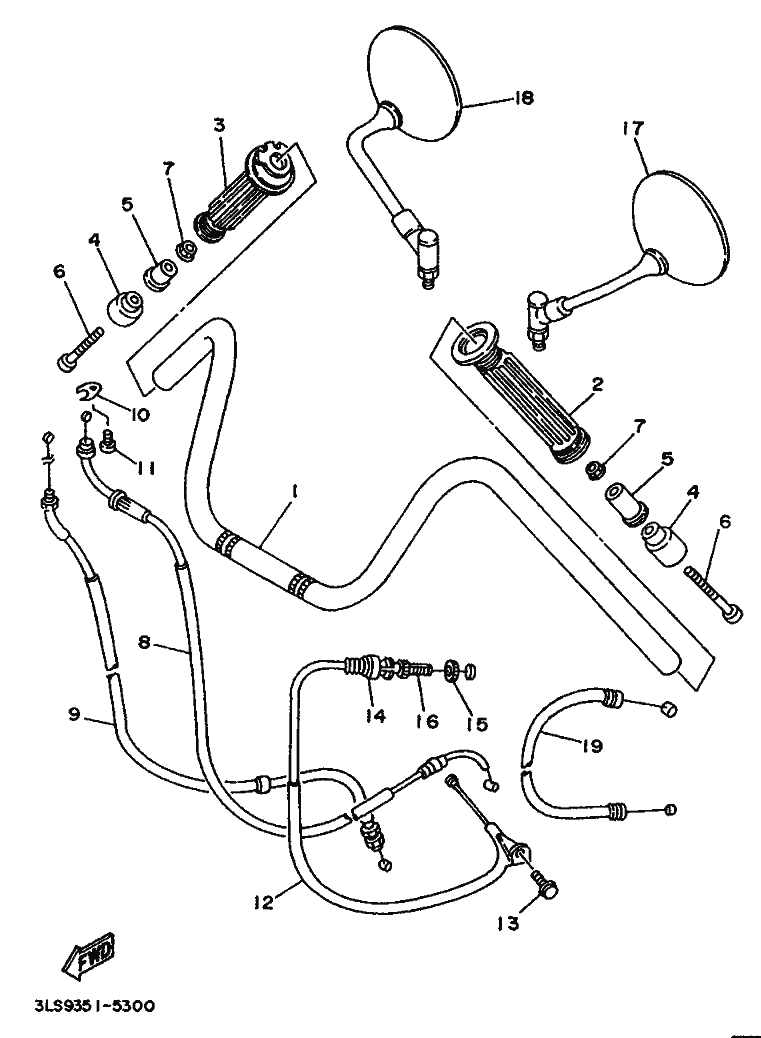 18
3
17
7
5
4
6
10
11
2
7
5
4
6
1
8
9
14
16
15
19
12
13
FWD
3LS9351-5300