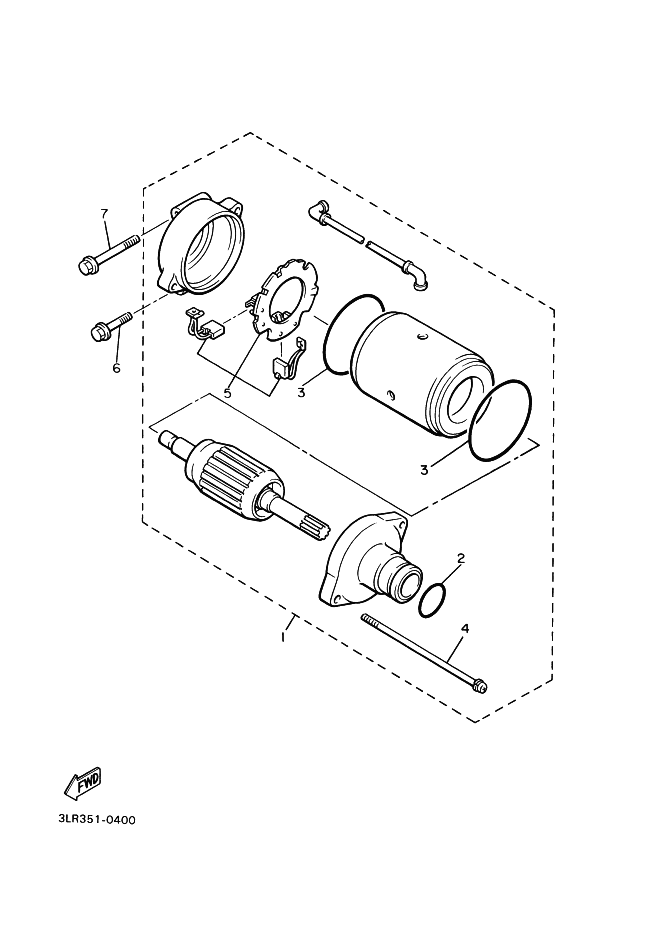 7
6
5
3
3
2
1
4
FWD
3LR351-0400