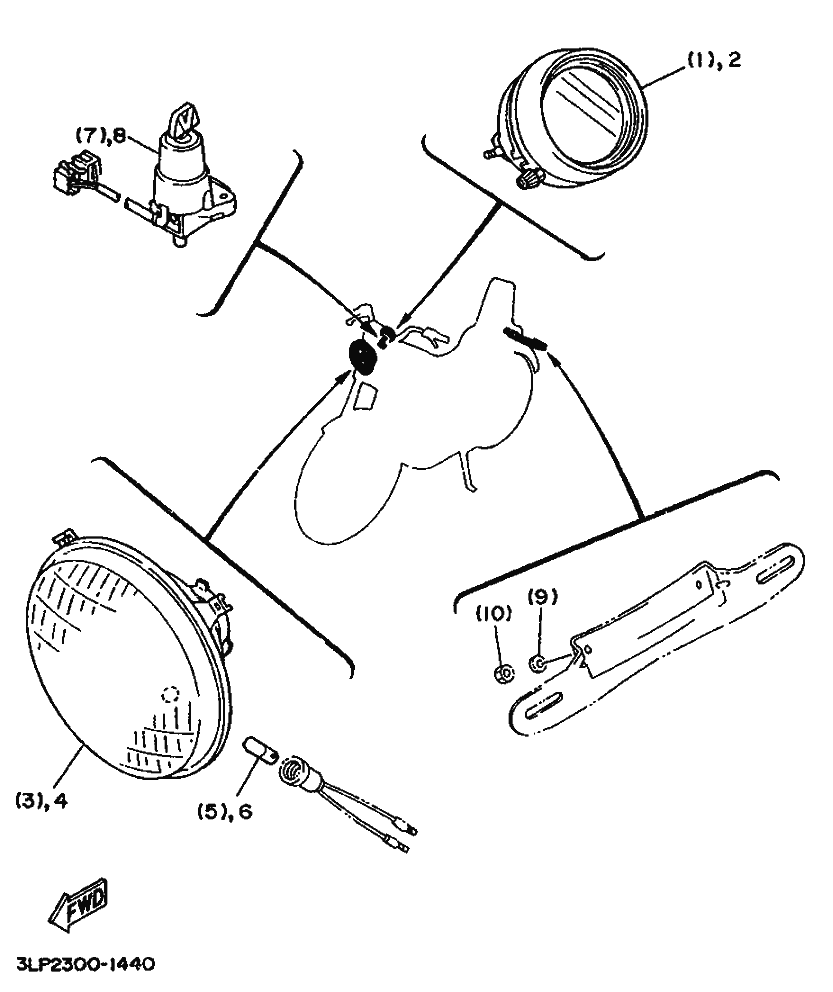 (1), 2

(7),8

(10)

(9)

(3), 4

(5), 6

FWD

3LP2300-1440