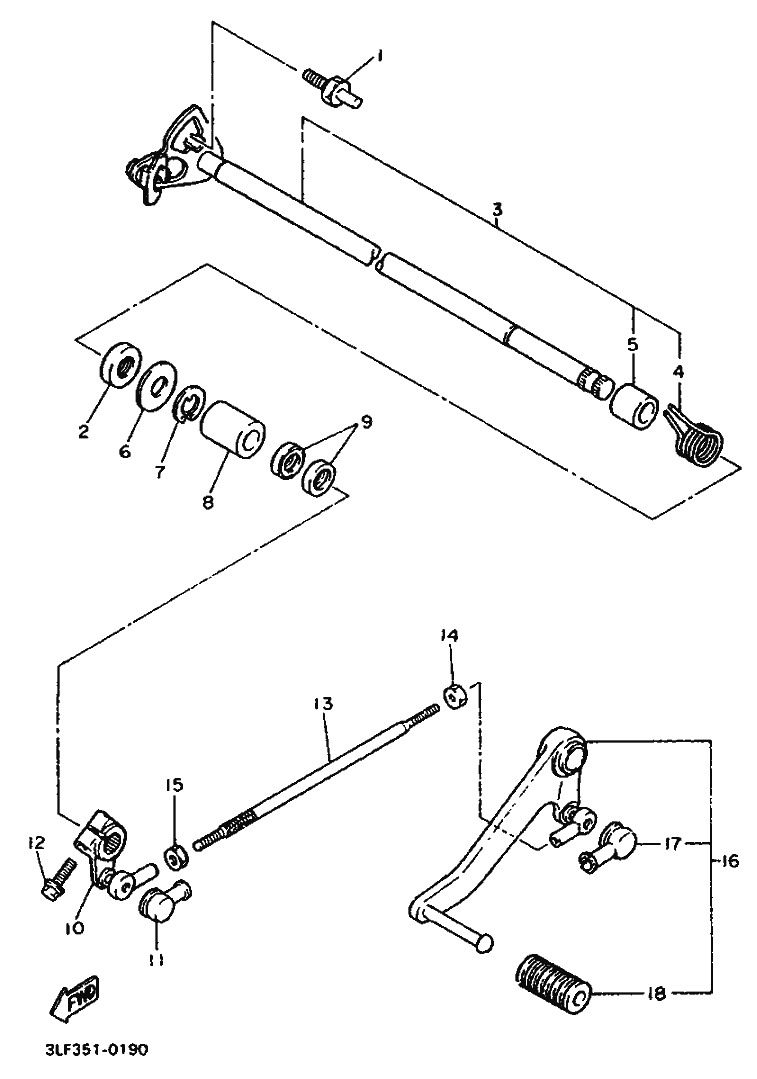 1
3
5
4
2
6
7
8
9
14
13
15
12
10
11
17
16
18
FWD
3LF351-0190