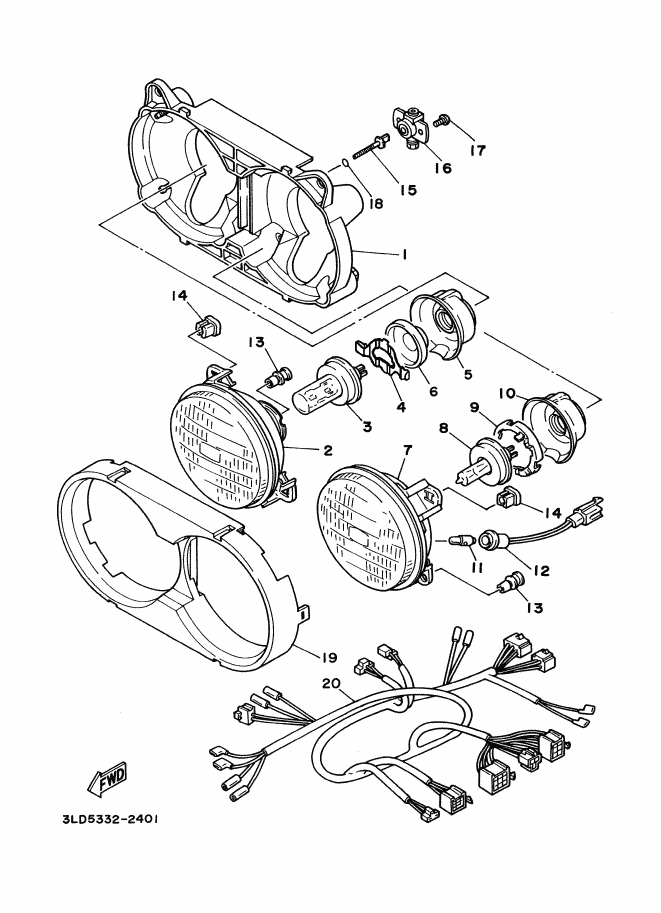 17
16
15
18
1
14
13
5
6
4
3
10
9
8
2
7
14
11
12
13
19
20
FWD
3LD5332-2401