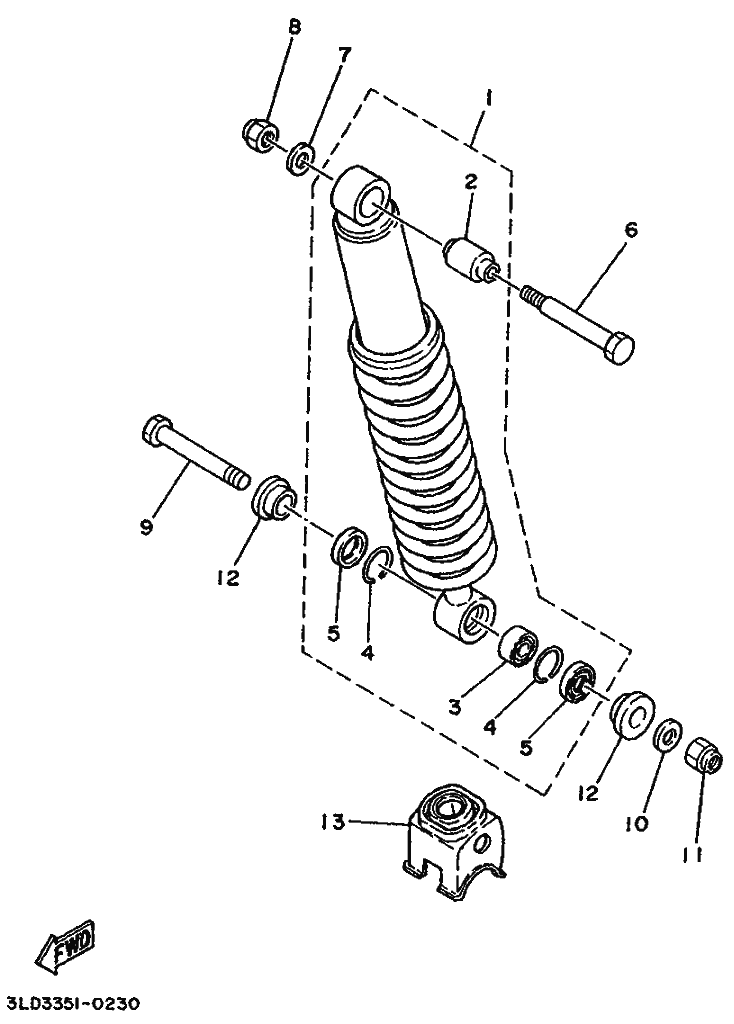 8
7
1
2
6
9
12
5
4
3
4
5
12
10
11
13
FWD
3LD3351-0230