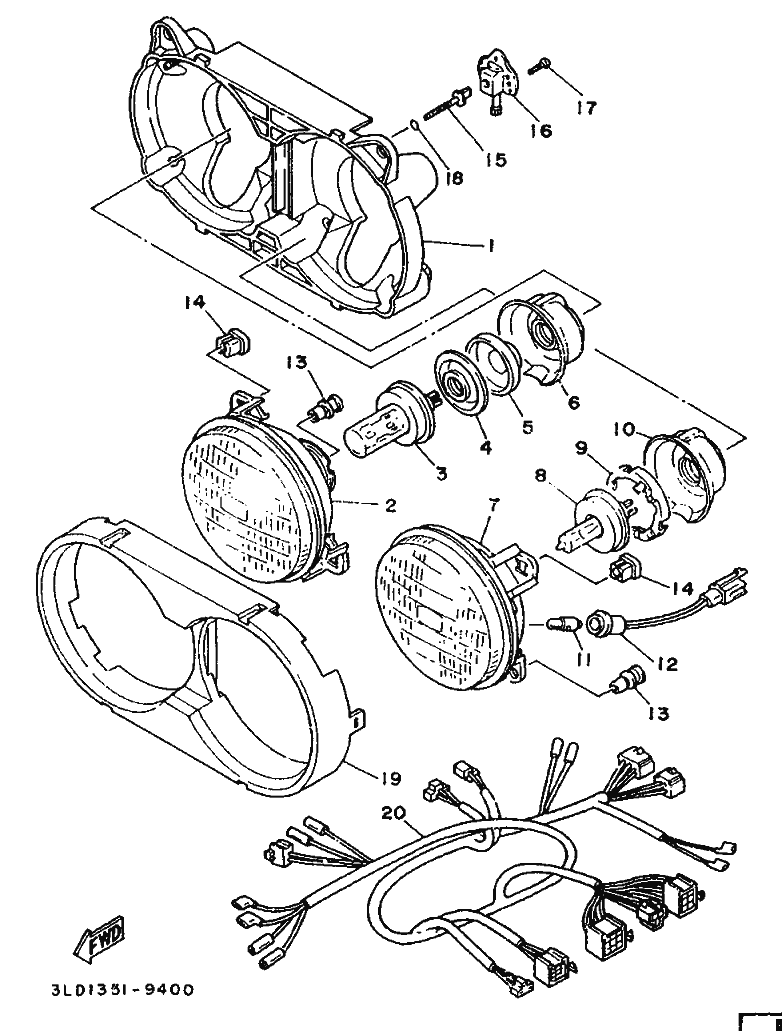 17
16
15
18
1
14
13
6
5
4
3
10
9
8
2
7
14
11
12
13
19
20
FWD
3LD1351-9400