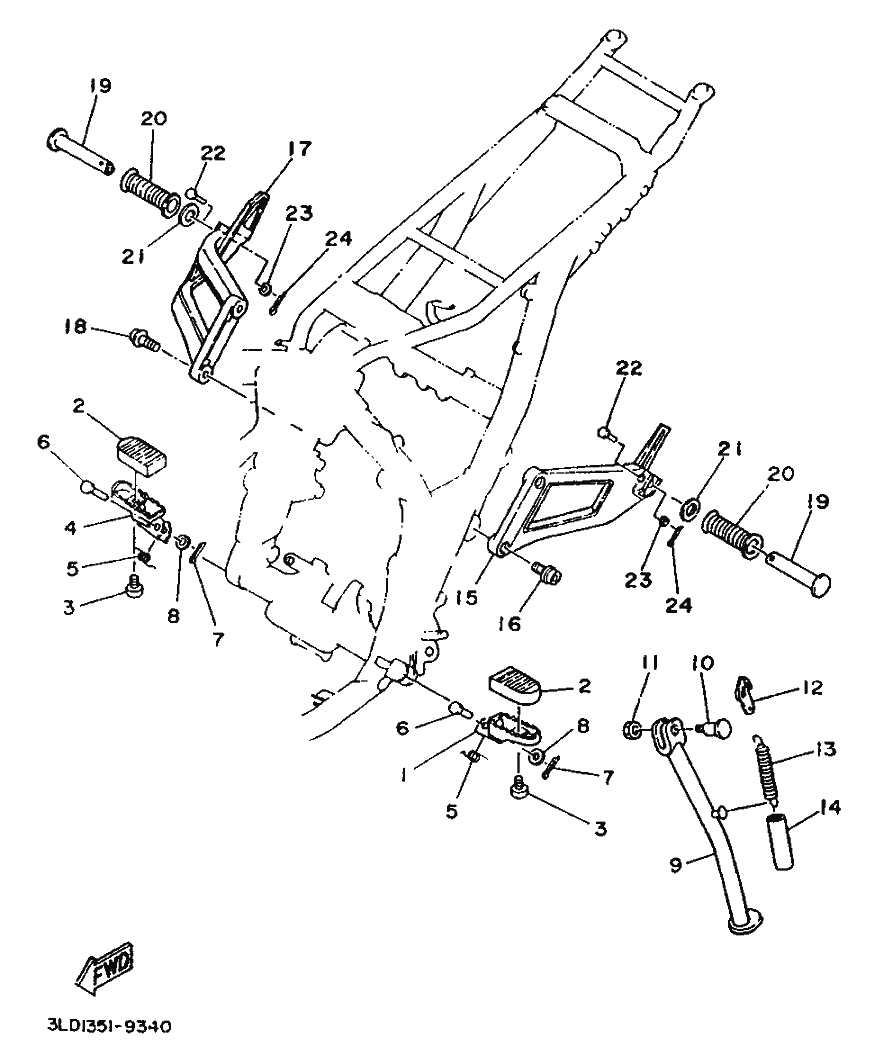 19
20
22
17
23
24
21
18
2
6
4
5
3
8
7
22
21
20
19
23
24
15
16
2
6
8
1
7
5
3
11
10
12
13
14
9
FWD
3LD1351-9340