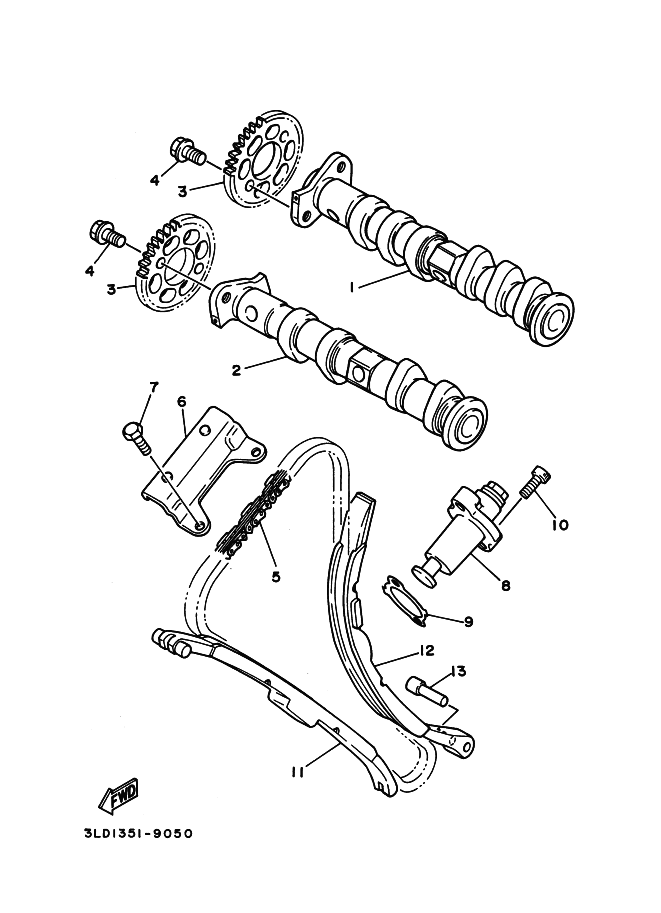 4
3
4
3
1
2
7
6
5
10
8
9
12
13
11
FWD
3LD1351-9050