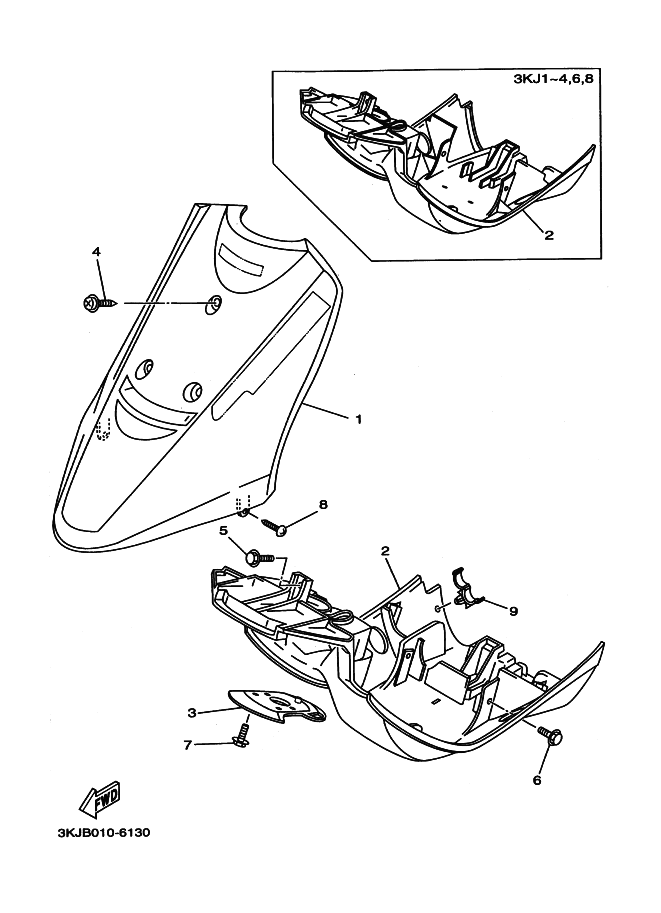 3KJ1~4,6,8

2

4

1

8

5

2

9

3

7

6

FWD

3KJB010-6130