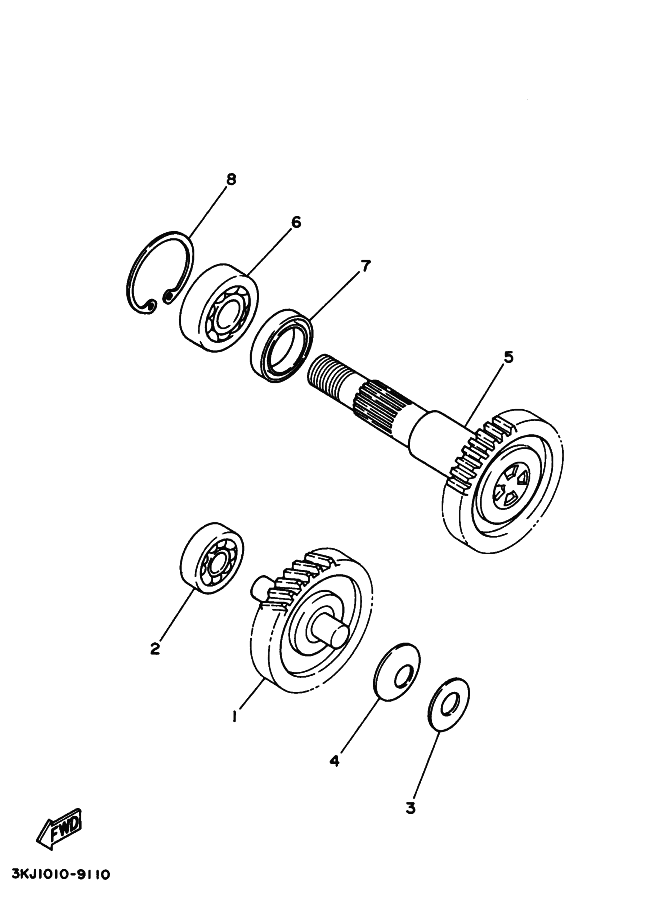 8
6
7
5
2
1
4
3
FWD
3KJ1010-9110