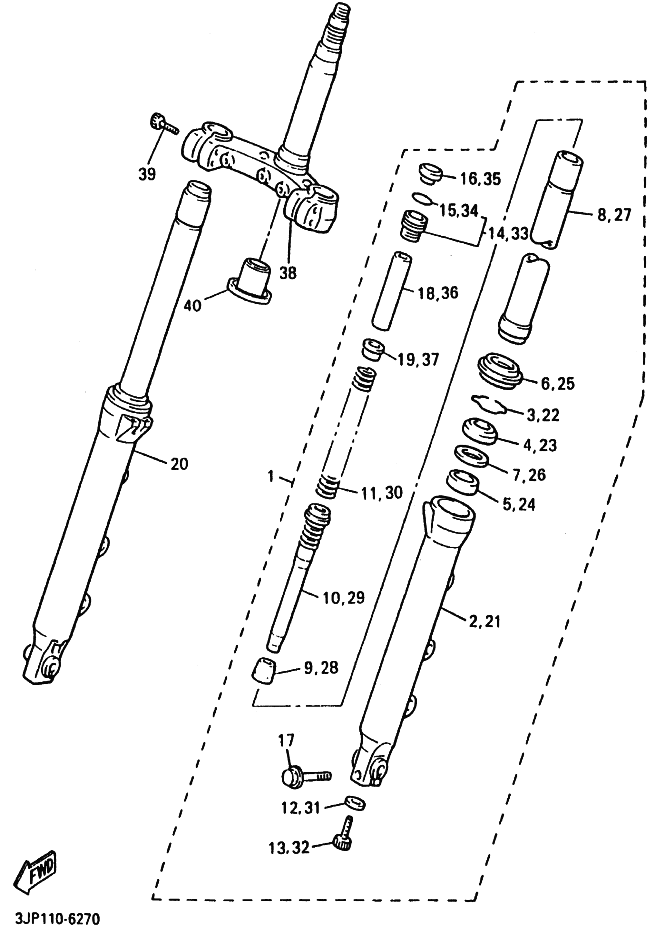 39

38

40

20

16,35

15,34

14,33

8,27

18,36

19,37

6,25

3,22

4,23

7,26

5,24

1

11,30

10,29

2,21

9,28

17

12,31

13,32

FWD

3JP110-6270