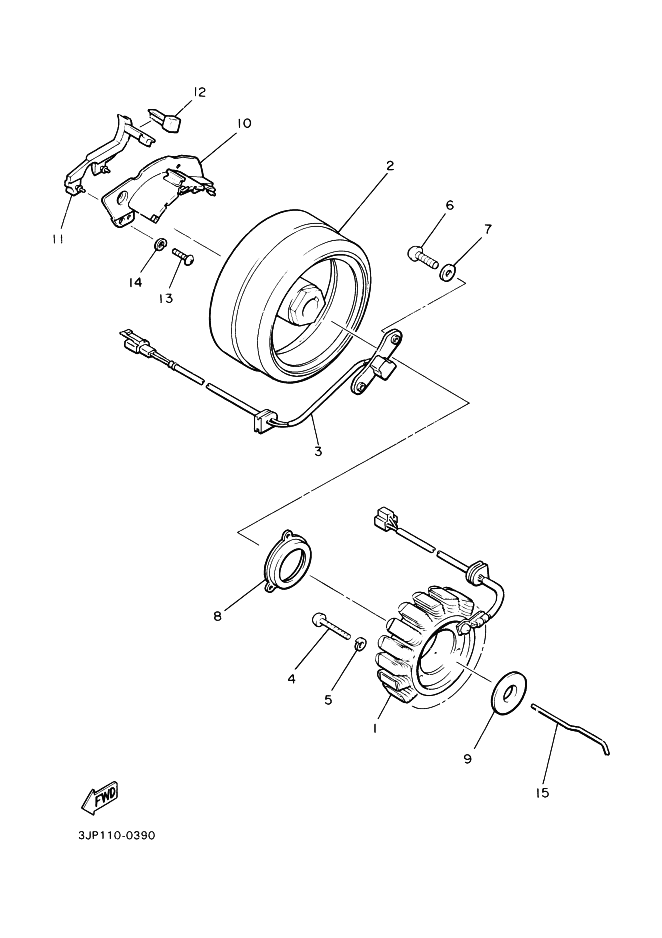 12
10
2
11
6
7
14
13
3
8
4
5
1
9
15
FWD
3JP110-0390