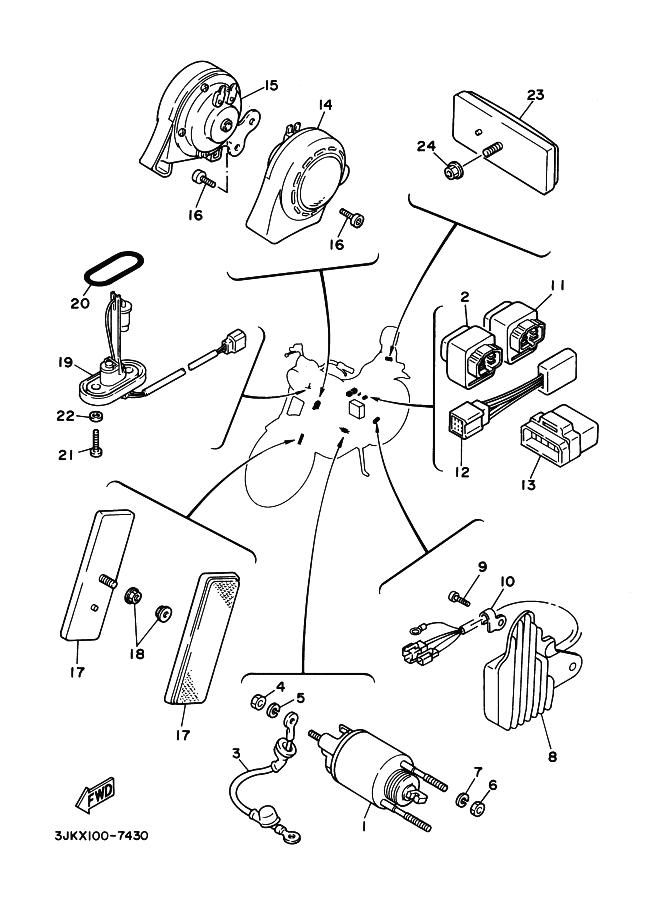 15
14
23
24
16
16
20
2
11
19
22
21
12
13
9
10
17
18
17
4
5
3
8
7
6
1
FWD
3JKX100-7430