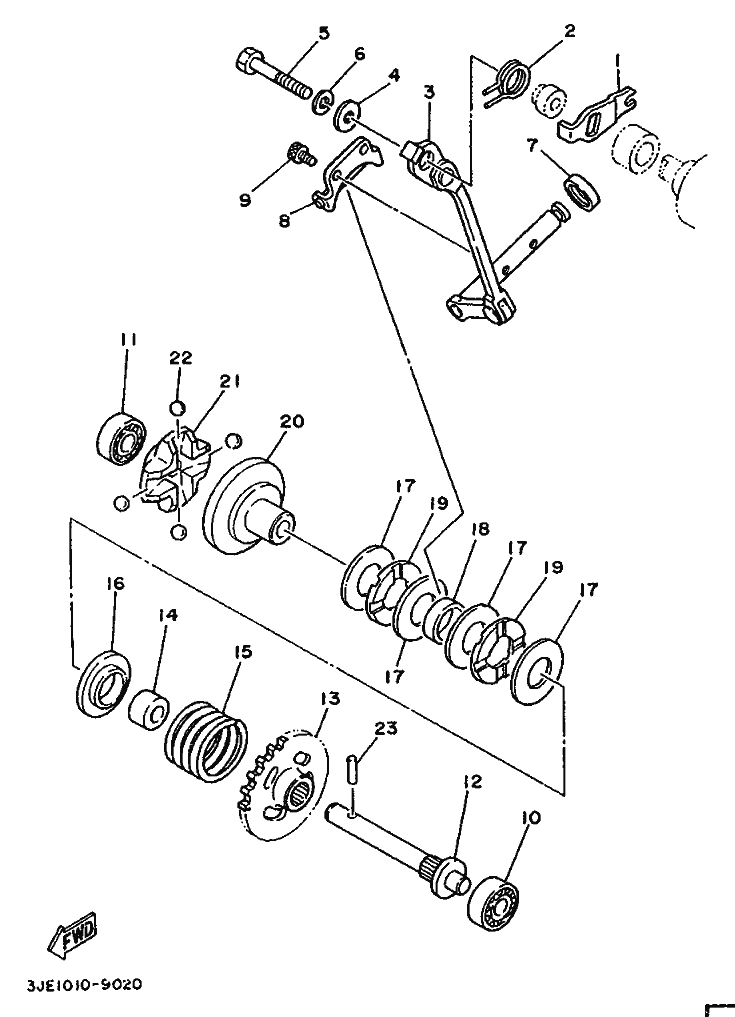 5
6
4
2
1
3
7
9
8
11
22
21
20
17
19
18
17
19
17
17
16
14
15
13
23
12
10
FWD
3JE1010-9020