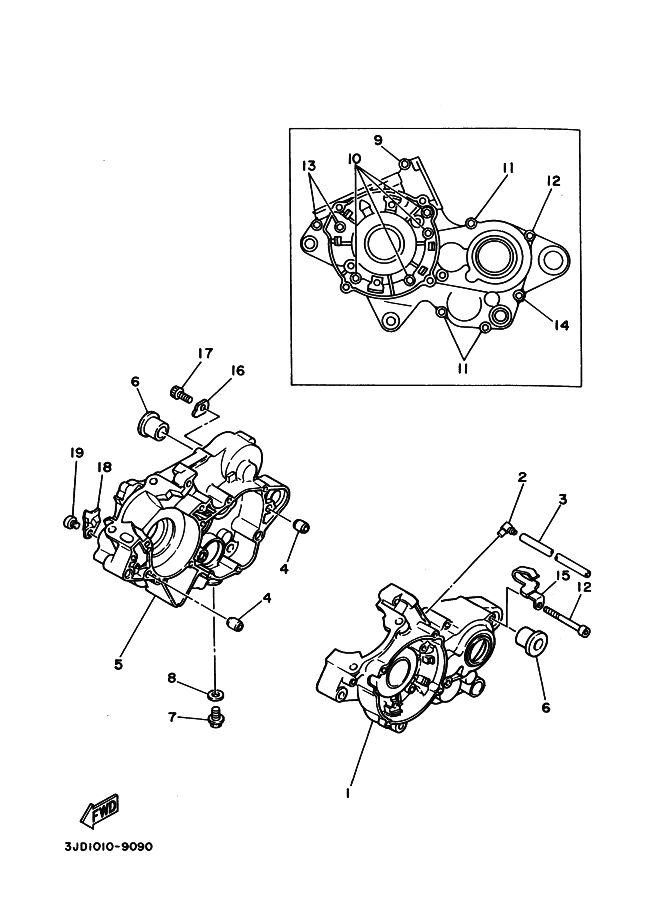 9
13
10
11
12
14
11
17
16
6
19
18
4
4
5
8
7
2
3
15
12
6
1
FWD
3JD1010-9090