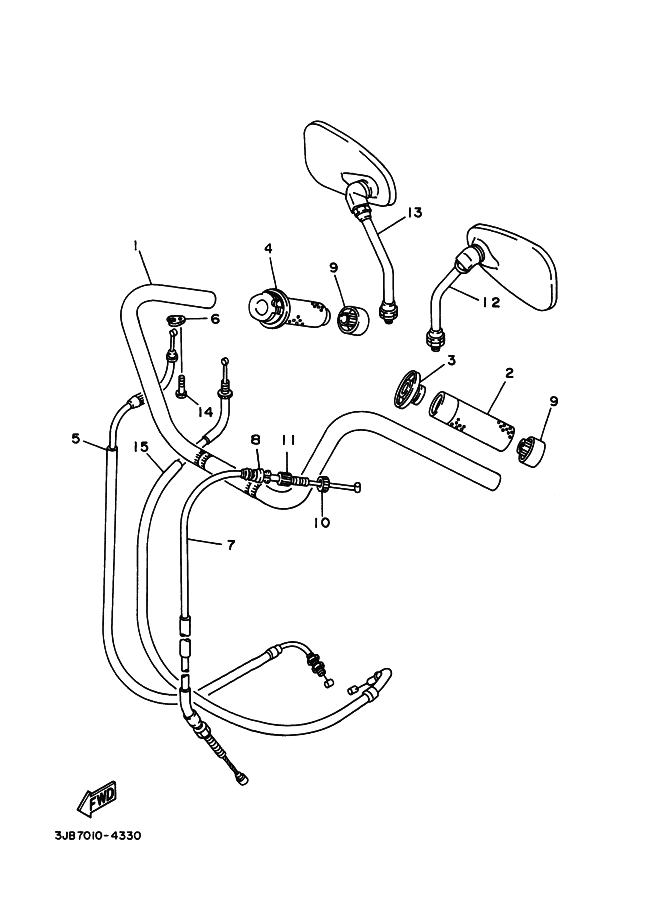 13
1
4
9
12
6
3
2
9
14
5
15
8
11
10
7
FWD
3JB7010-4330