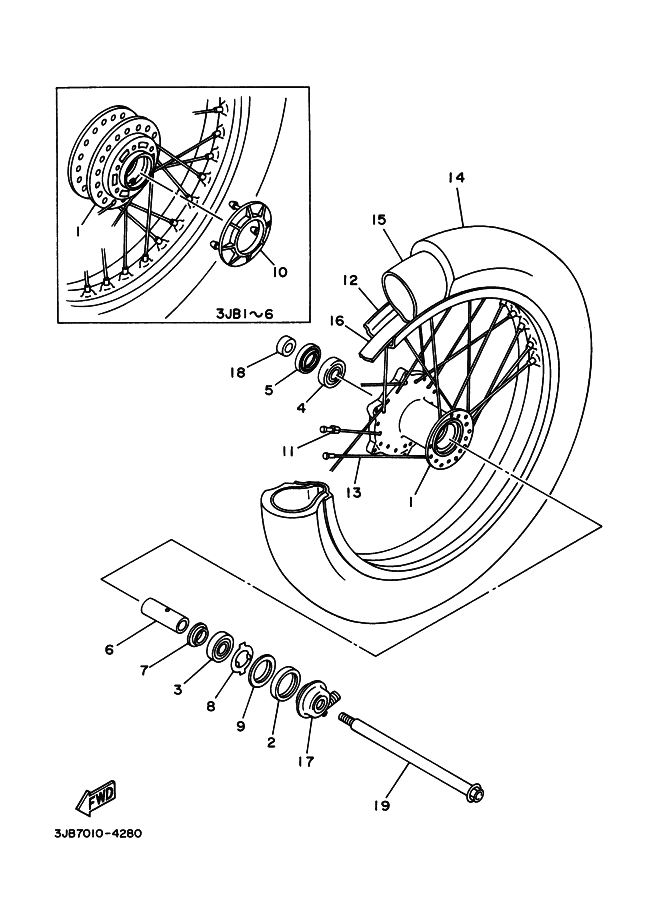 1
10
3JB1～6
14
15
12
16
18
5
4
11
13
1
6
7
3
8
9
2
17
19
FWD
3JB7010-4280