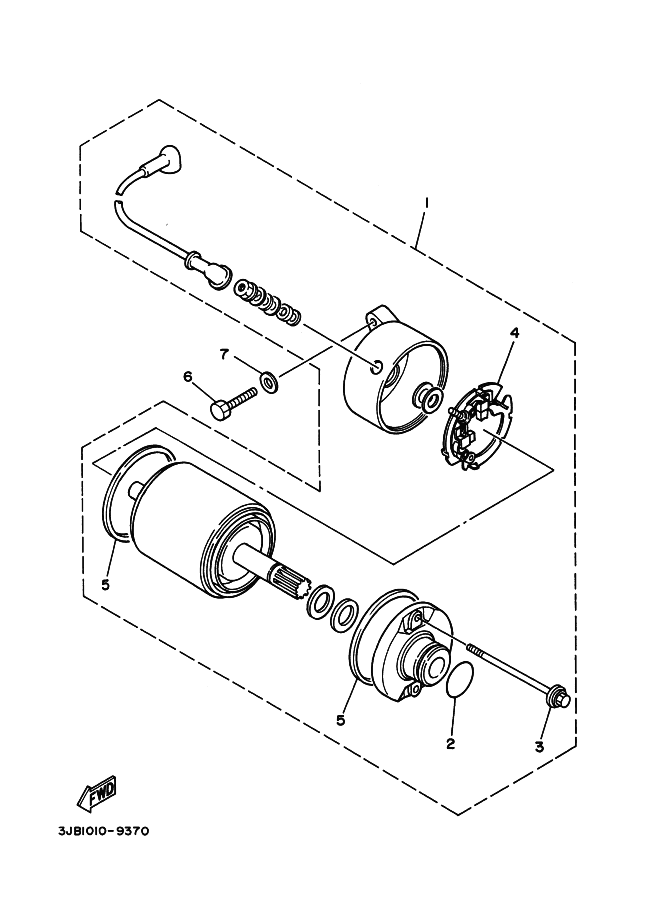 1
4
7
6
5
5
2
3
FWD
3JB1010-9370