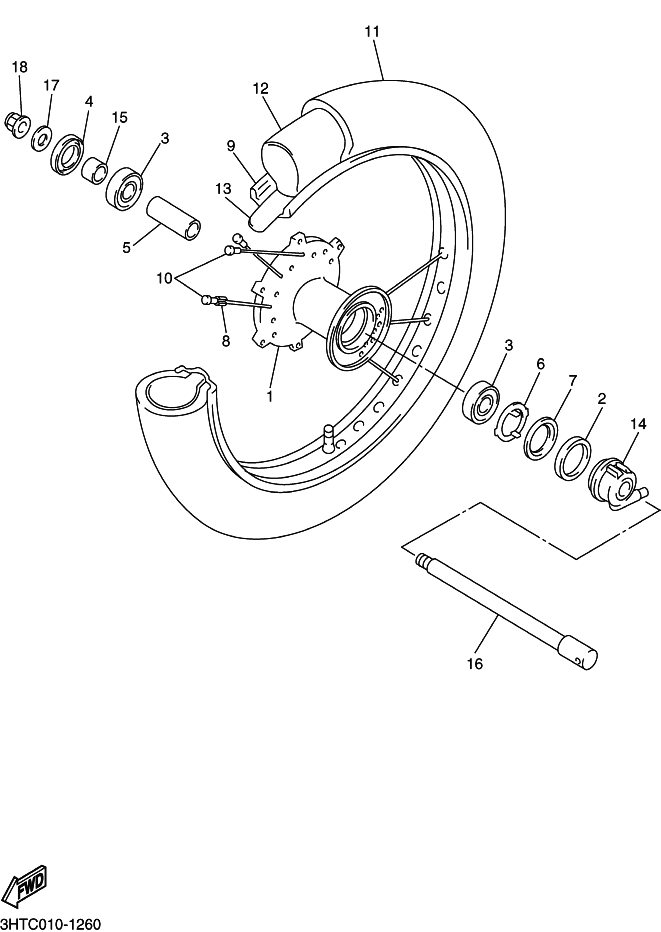 11
18
17
4
15
3
12
9
13
5
10
8
1
3
6
7
2
14
16
FWD
3HTC010-1260