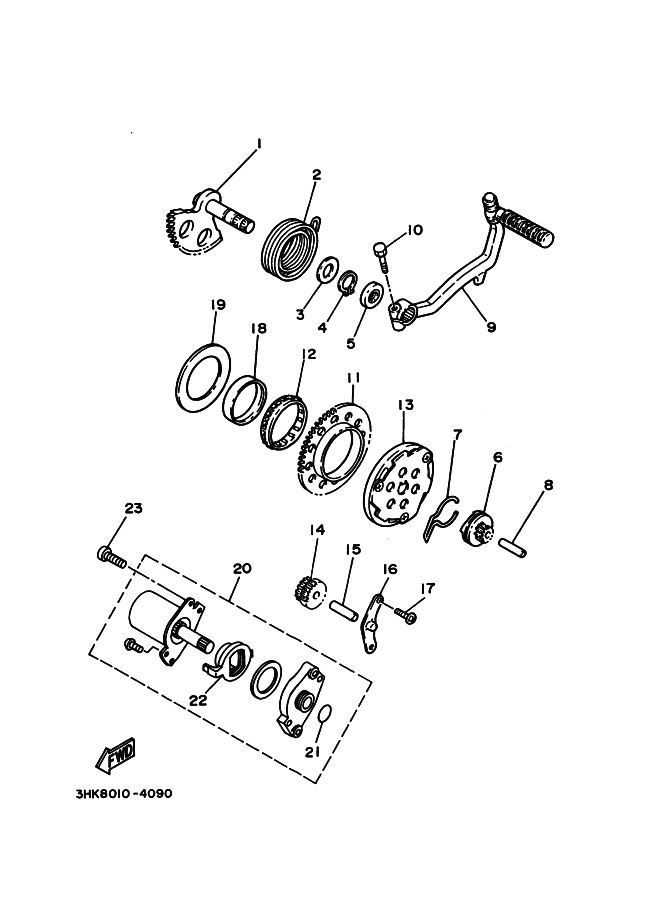 1
2
10
3
4
5
9
19
18
12
11
13
7
6
8
23
14
15
16
17
20
22
21
FWD
3HK8010-4090