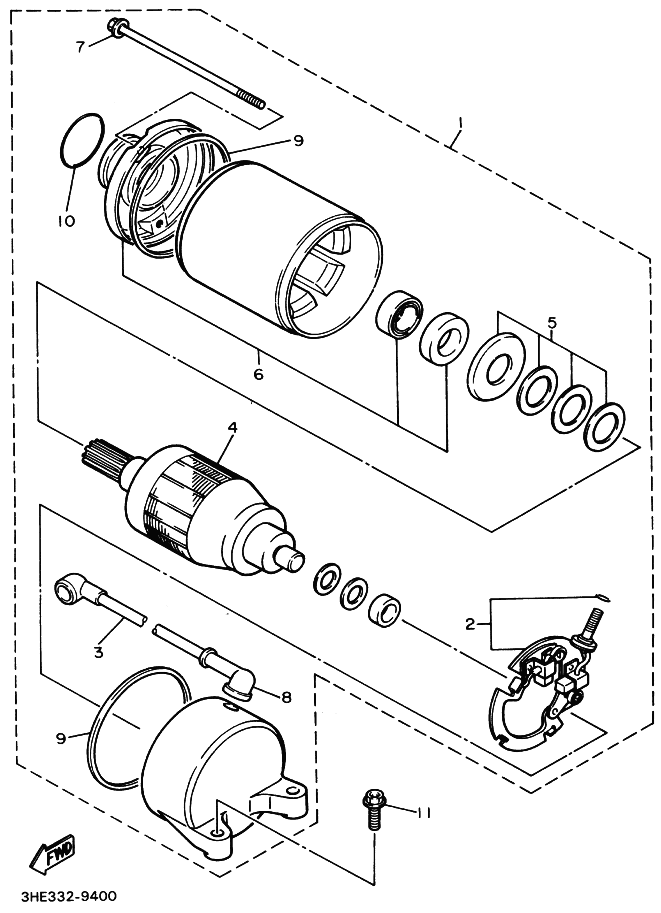 7
1
9
10
5
6
4
2
3
8
9
11
FWD
3HE332-9400