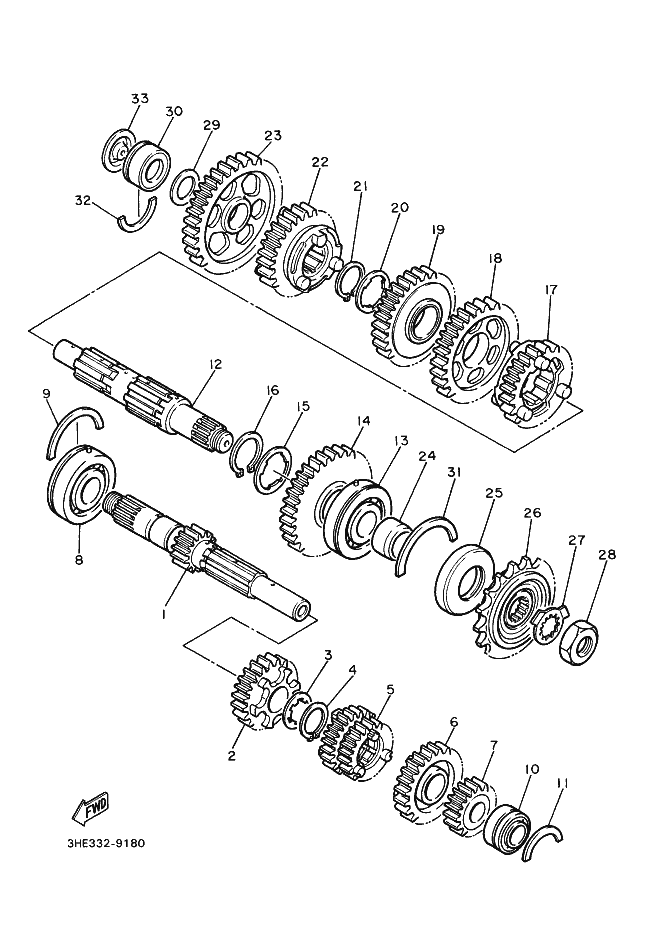 33
30
29
23
22
21
20
19
18
17
32
12
9
16
15
14
13
24
31
25
26
27
28
8
1
3
4
5
2
6
7
10
11
FWD
3HE332-9180