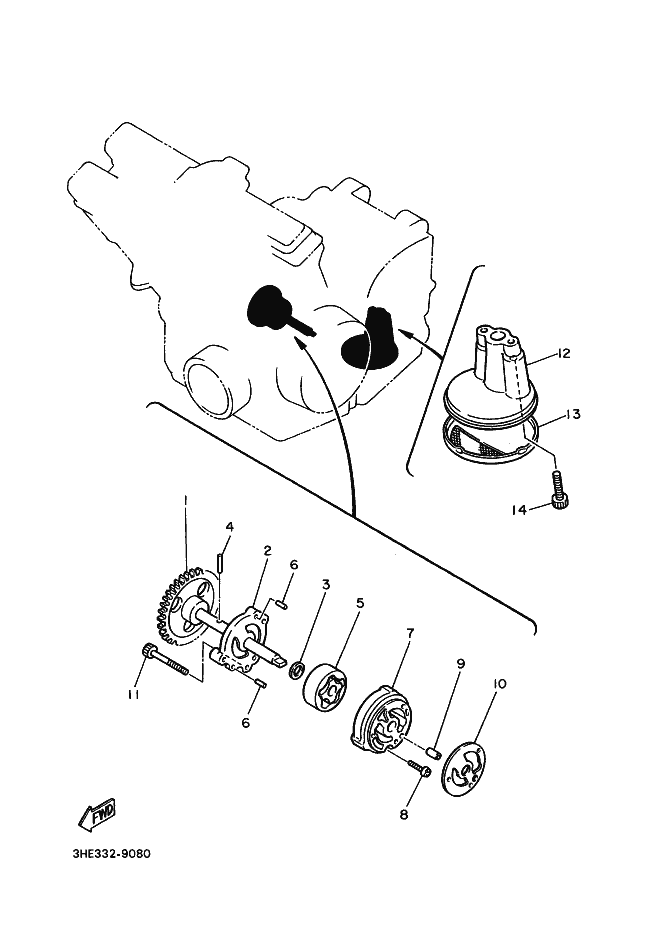 12
13
14
1
4
2
6
3
5
7
9
10
11
6
8
FWD
3HE332-9080