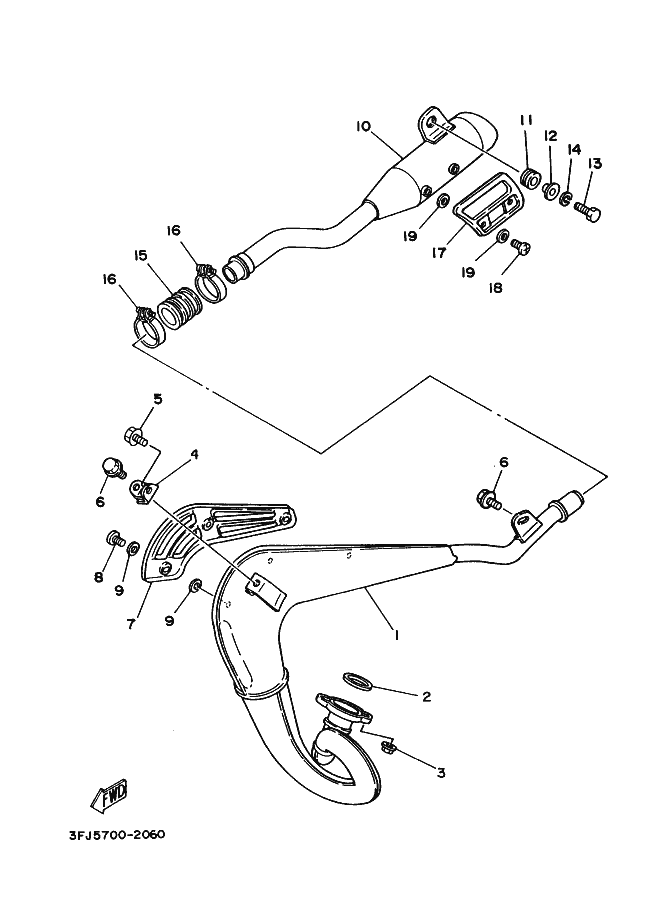 10
11
12
14
13
16
15
16
19
17
19
18
5
4
6
6
8
9
7
9
1
2
3
FWD
3FJ5700-2060