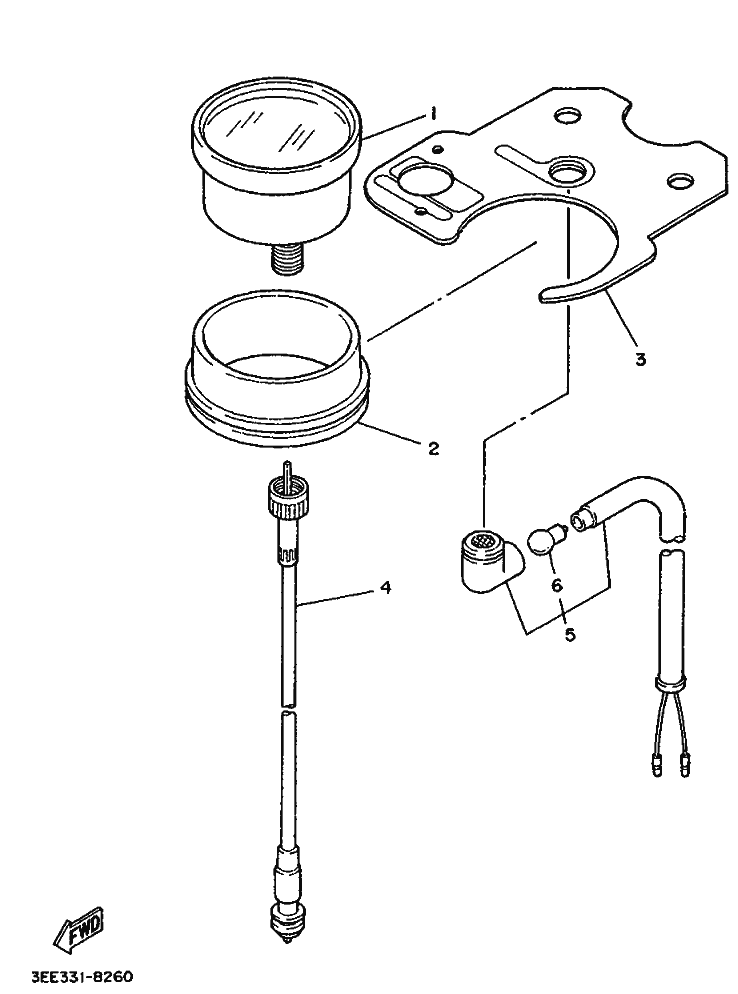 1
3
2
4
6
5
FWD
3EE331-8260