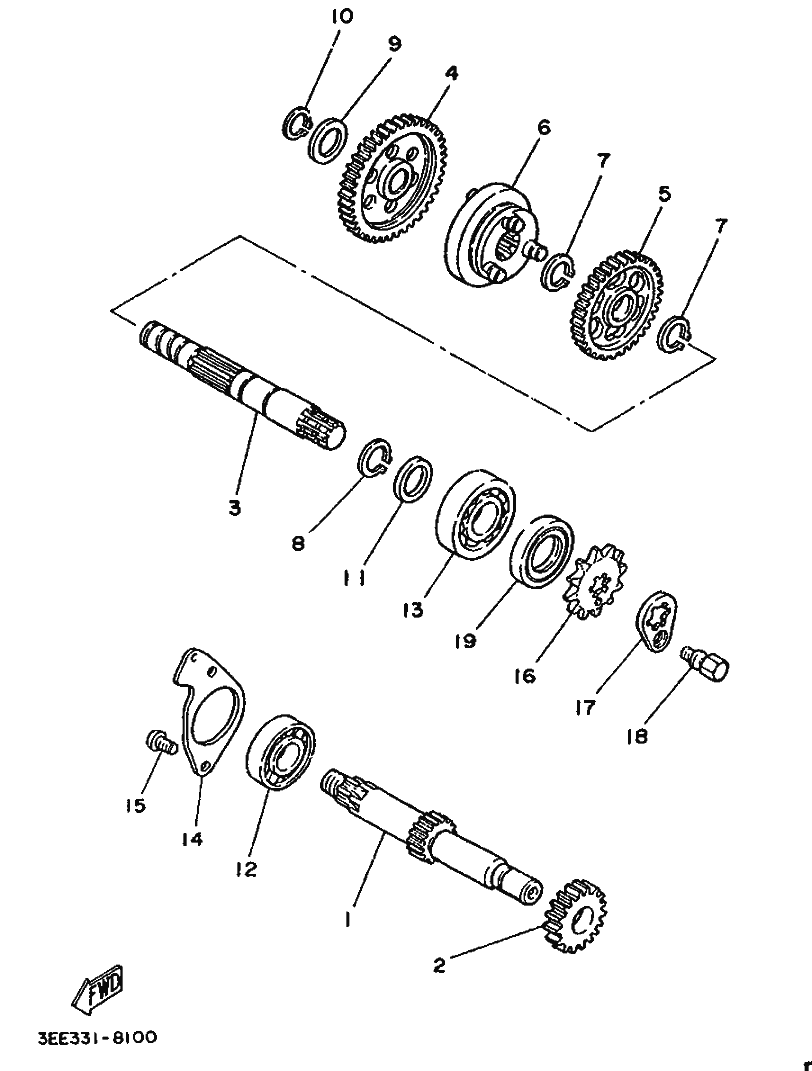 10
9
4
6
7
5
7
3
8
11
13
19
16
17
18
15
14
12
1
2
FWD
3EE331-8100