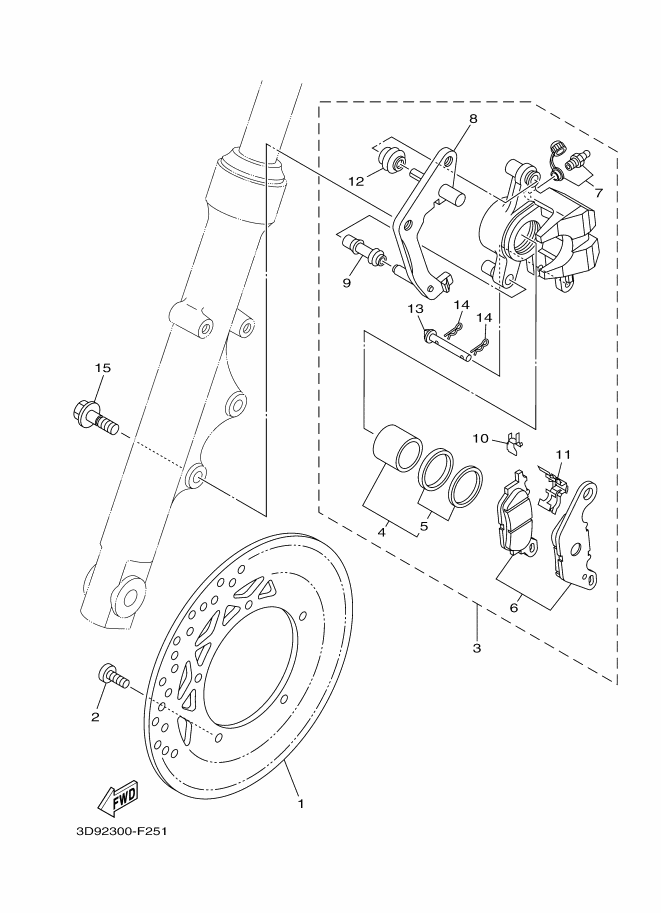 8
12
7
9
13
14
14
15
10
11
4
5
6
3
2
1
FWD
3D92300-F251