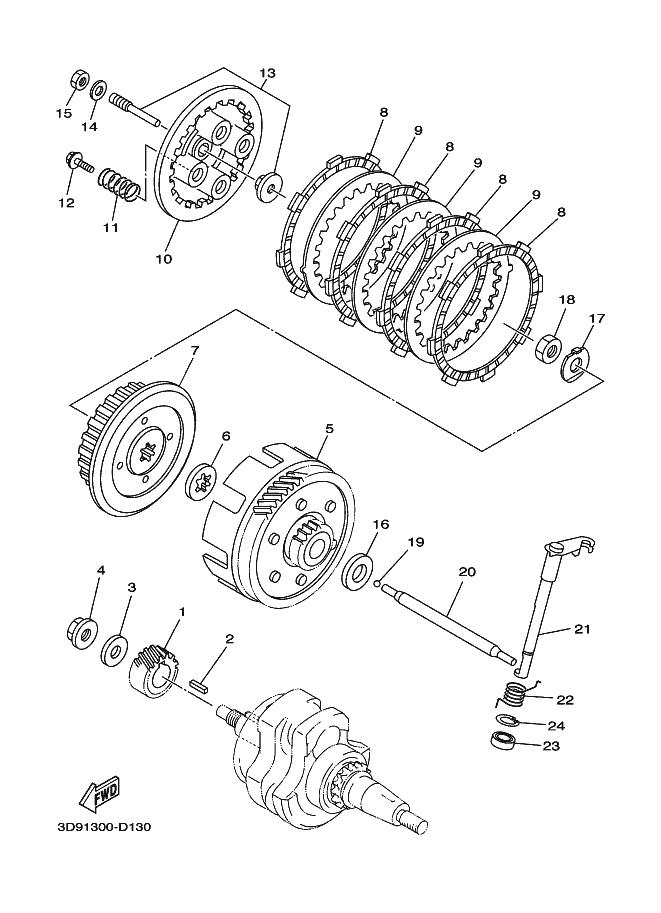 13
15
14
12
11
10
8
9
8
9
8
9
8
18
17
7
6
5
16
19
20
21
4
3
1
2
22
24
23
FWD
3D91300-D130