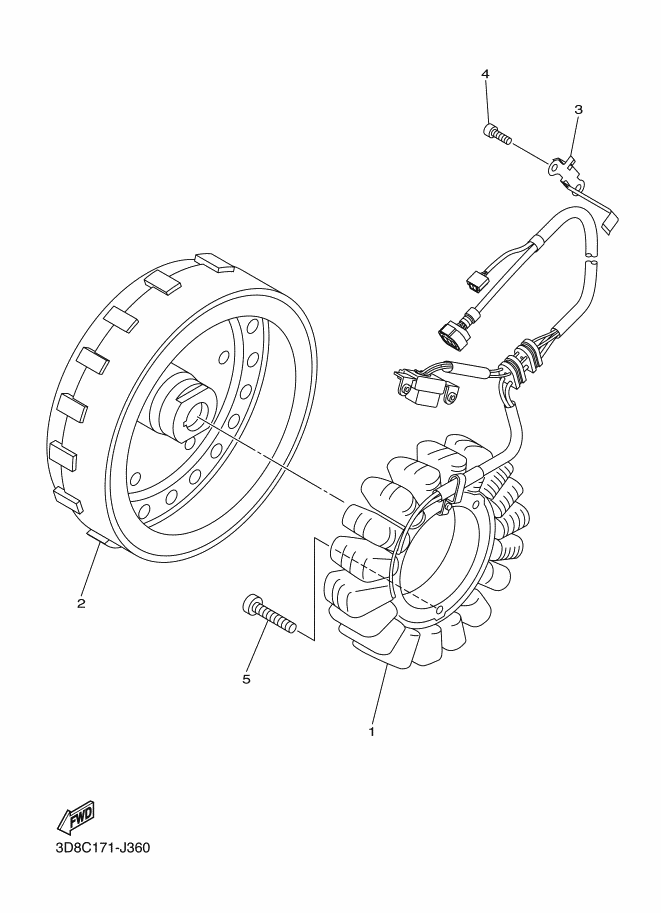 4
3
2
5
1
FWD
3D8C171-J360