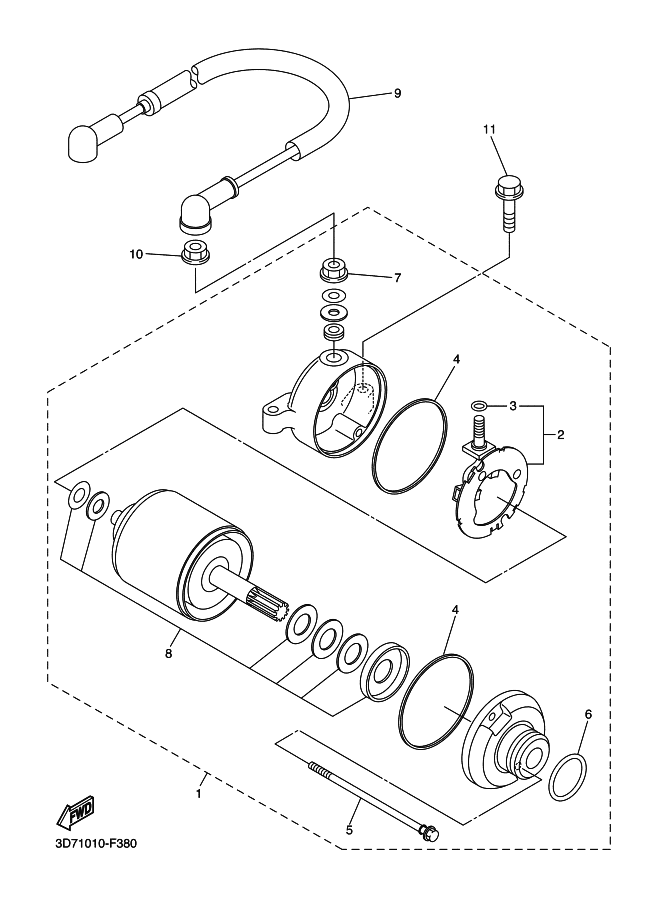 9

11

10

7

4

3

2

8

4

6

1

5

FWD

3D71010-F380