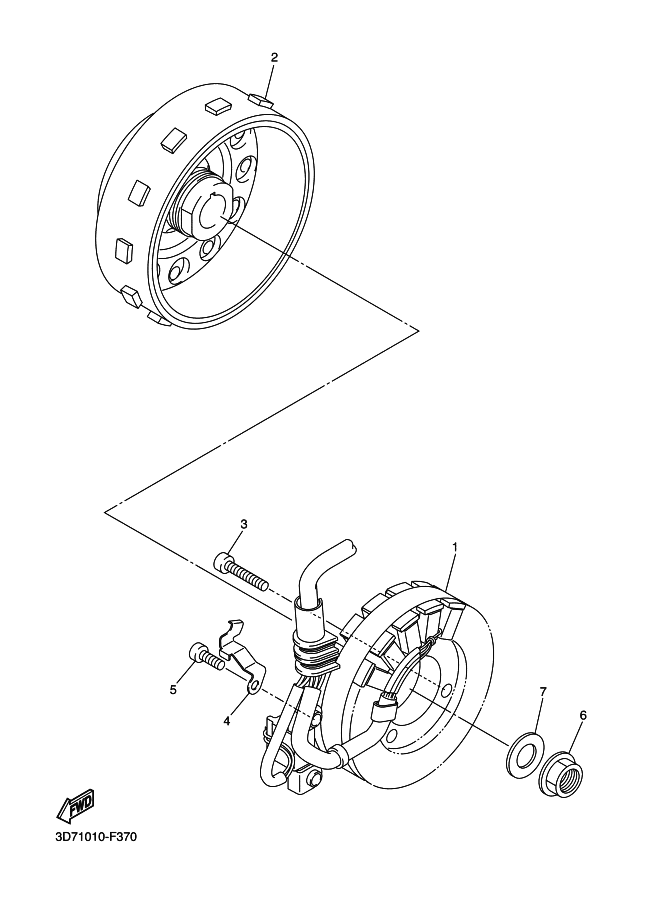 2

3

1

5

4

7

6

FWD

3D71010-F370