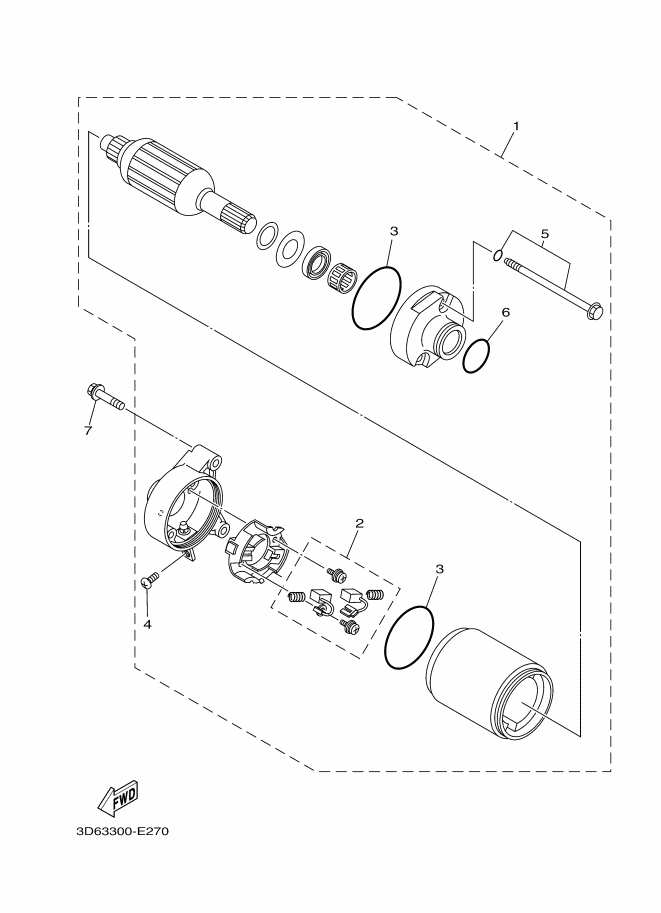 1
3
5
6
7
2
3
4
FWD
3D63300-E270