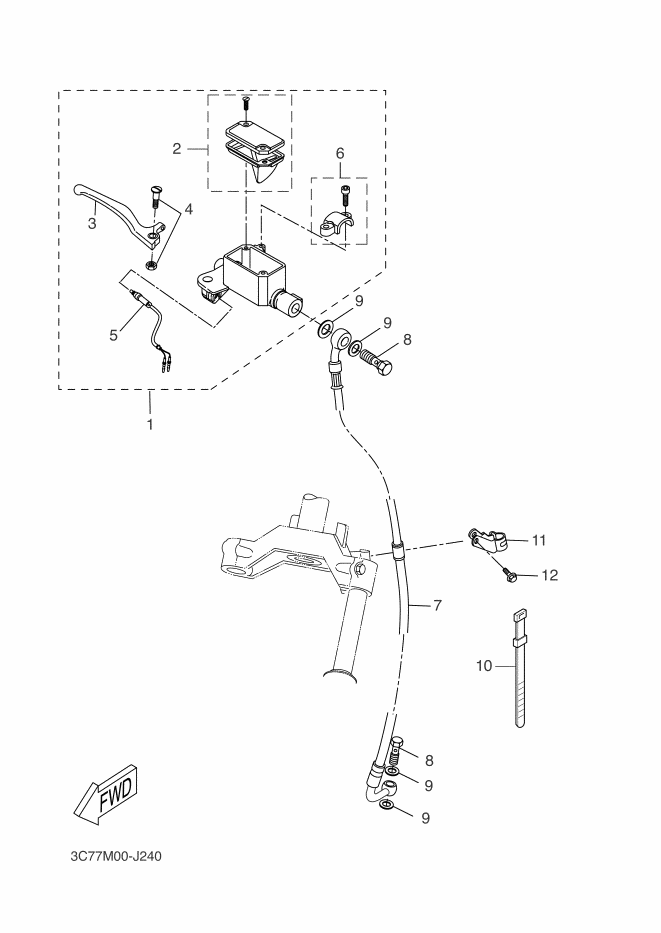 2
6
3
4
5
9
9
8
1
11
12
7
10
8
9
9
FWD
3C77M00-J240