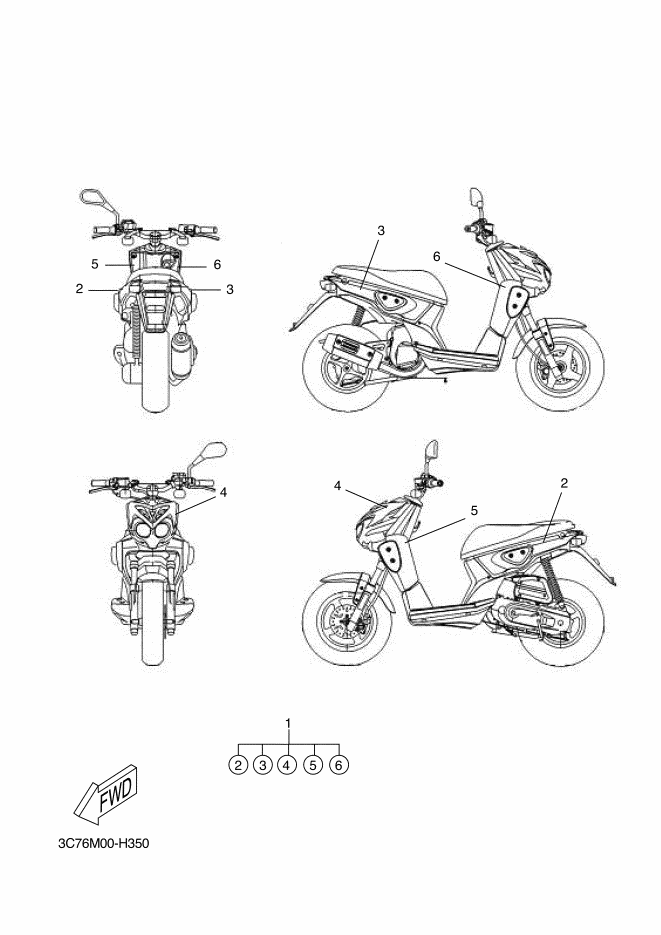 5
6
2
3
3
6
4
4
5
2
1
2 3 4 5 6
FWD
3C76M00-H350