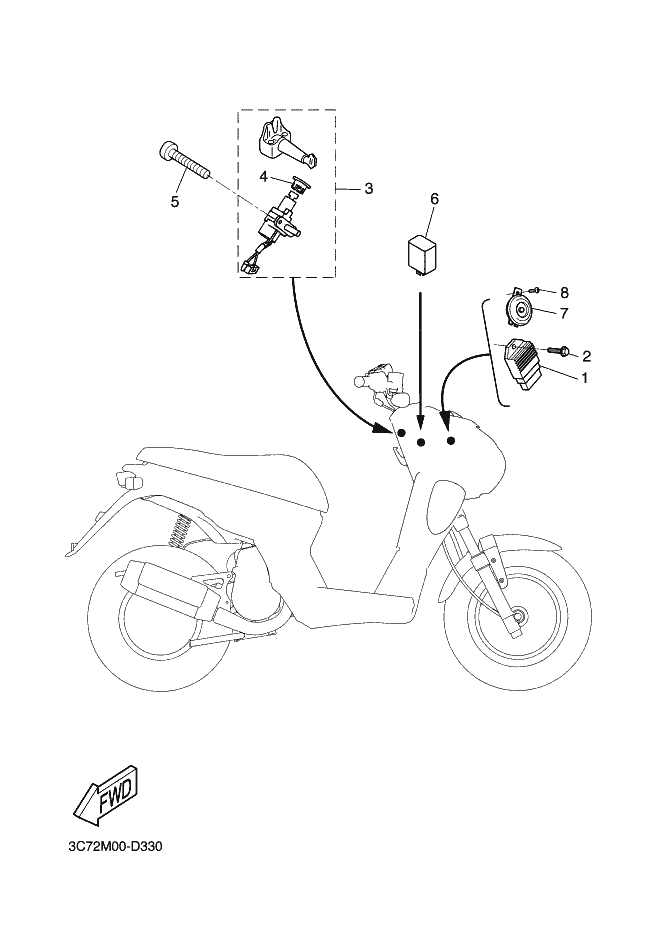 5
4
3
6
8
7
2
1
FWD
3C72M00-D330