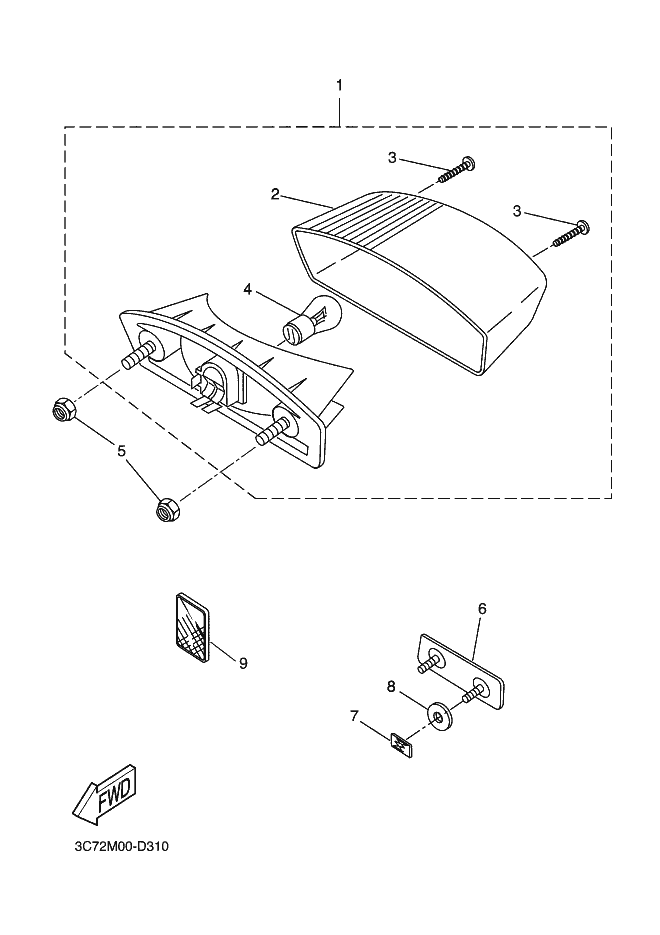 1
3
2
3
4
5
6
9
8
7
FWD
3C72M00-D310