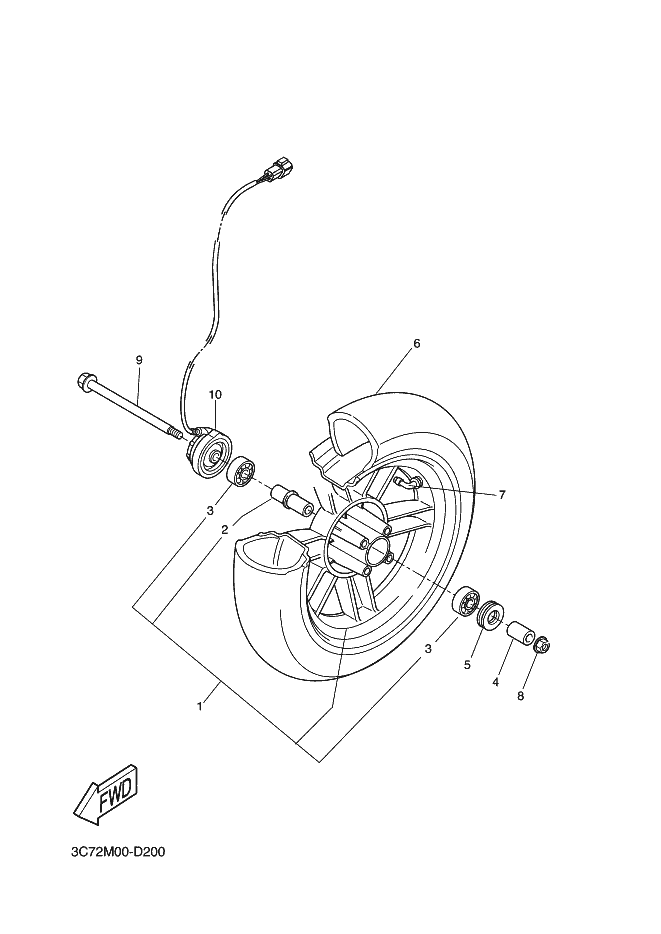 6

9

10

7

3

2

3

5

4

8

1

FWD

3C72M00-D200