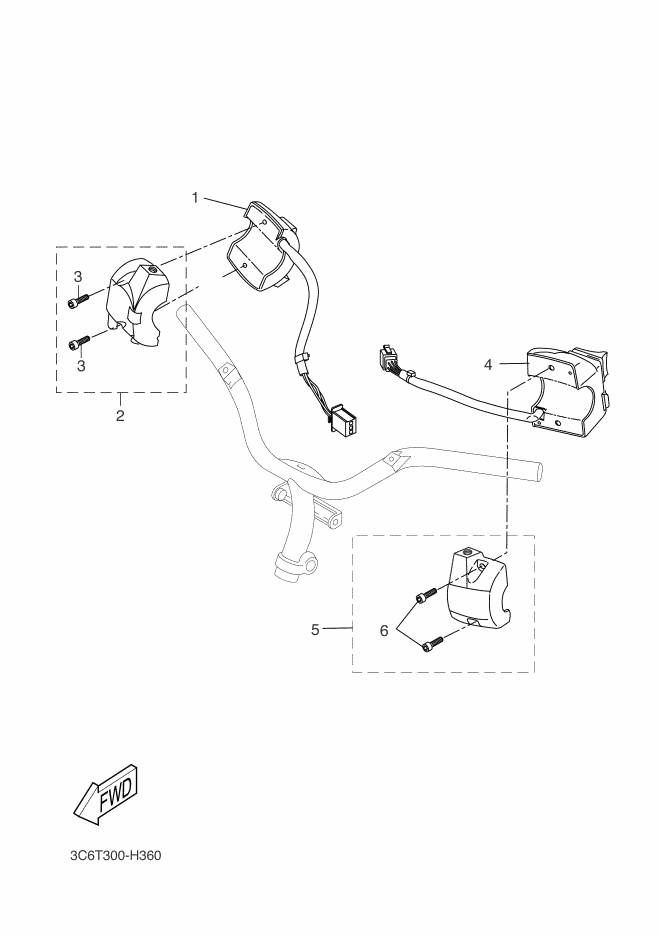 1
3
3
2
4
5
6
FWD
3C6T300-H360