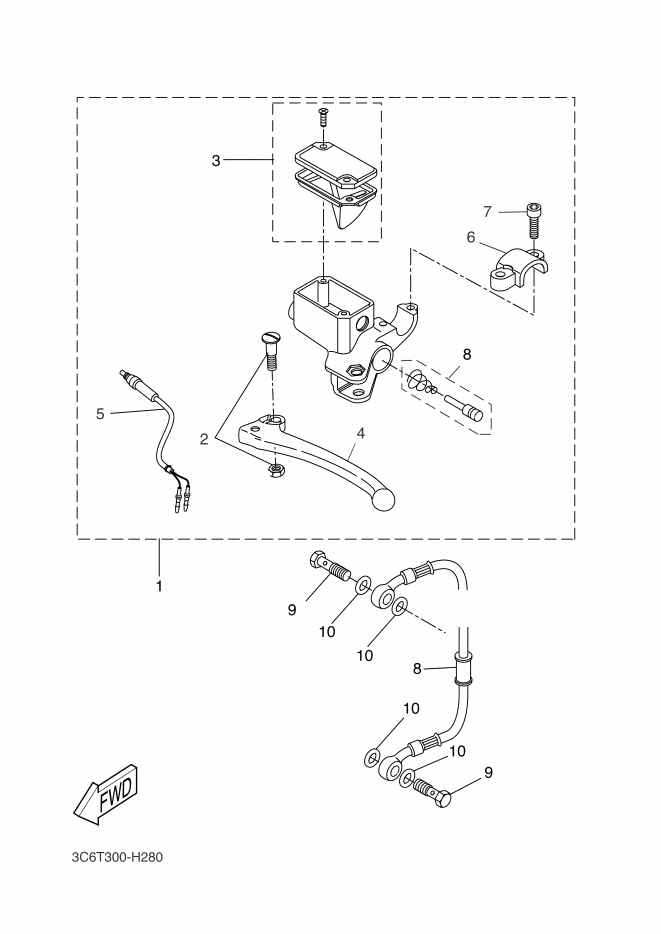 3
7
6
8
5
2
4
1
9
10
10
8
10
10
9
FWD
3C6T300-H280