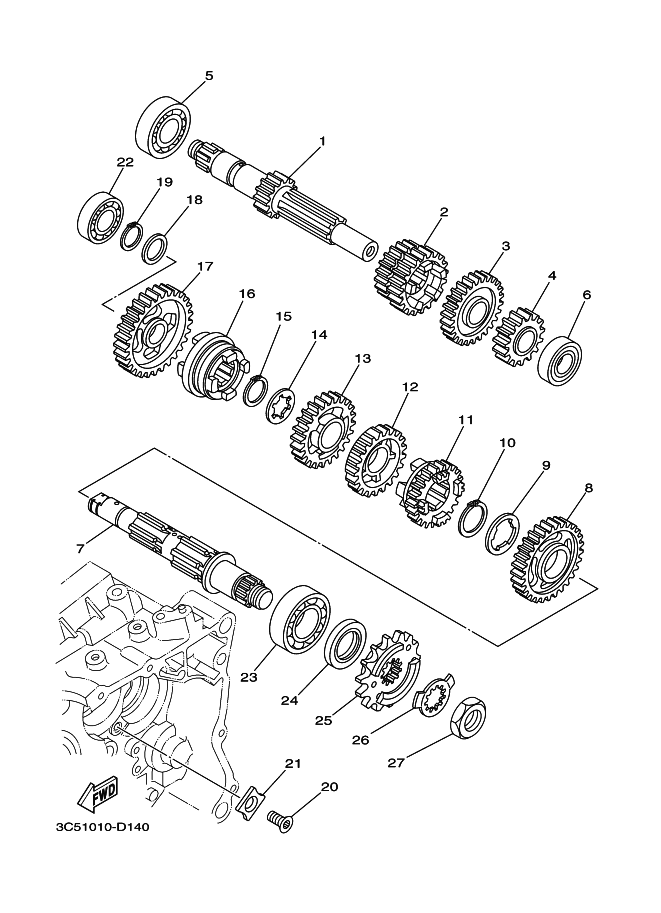 5
1
22
19
18
2
3
4
6
17
16
15
14
13
12
11
10
9
8
7
23
24
25
26
27
21
20
FWD
3C51010-D140